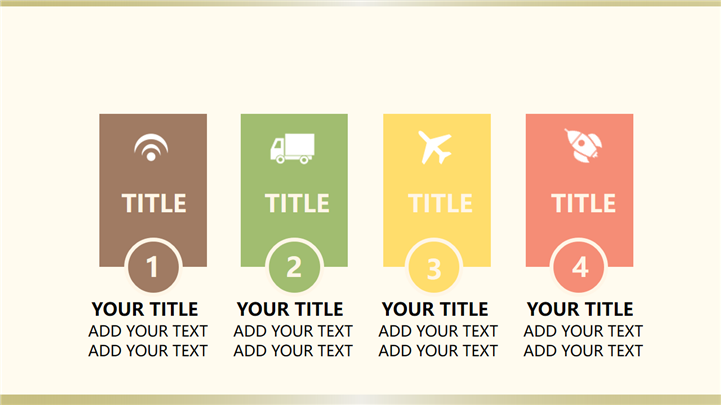 TITLE

1

YOUR TITLE
ADD YOUR TEXT
ADD YOUR TEXT

TITLE

2

YOUR TITLE
ADD YOUR TEXT
ADD YOUR TEXT

TITLE

3

YOUR TITLE
ADD YOUR TEXT
ADD YOUR TEXT

TITLE

4

YOUR TITLE
ADD YOUR TEXT
ADD YOUR TEXT