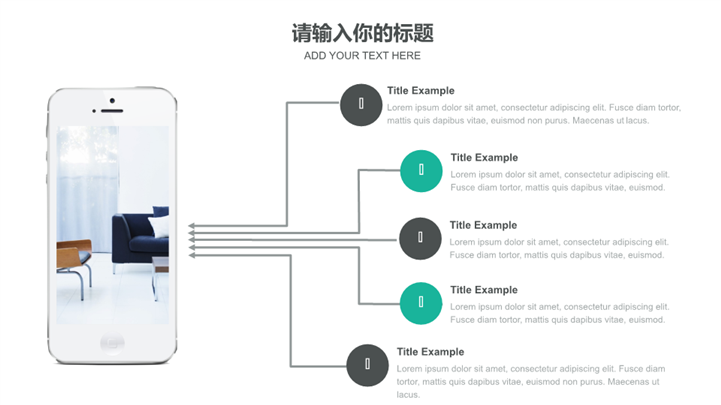 请输入你的标题
ADD YOUR TEXT HERE

Title Example
Lorem ipsum dolor sit amet, consectetur adipiscing elit. Fusce diam tortor, mattis quis dapibus vitae, euismod non purus. Maecenas ut lacus.

Title Example
Lorem ipsum dolor sit amet, consectetur adipiscing elit. Fusce diam tortor, mattis quis dapibus vitae, euismod.

Title Example
Lorem ipsum dolor sit amet, consectetur adipiscing elit. Fusce diam tortor, mattis quis dapibus vitae, euismod.

Title Example
Lorem ipsum dolor sit amet, consectetur adipiscing elit. Fusce diam tortor, mattis quis dapibus vitae, euismod.

Title Example
Lorem ipsum dolor sit amet, consectetur adipiscing elit. Fusce diam tortor, mattis quis dapibus vitae, euismod non purus. Maecenas ut lacus.