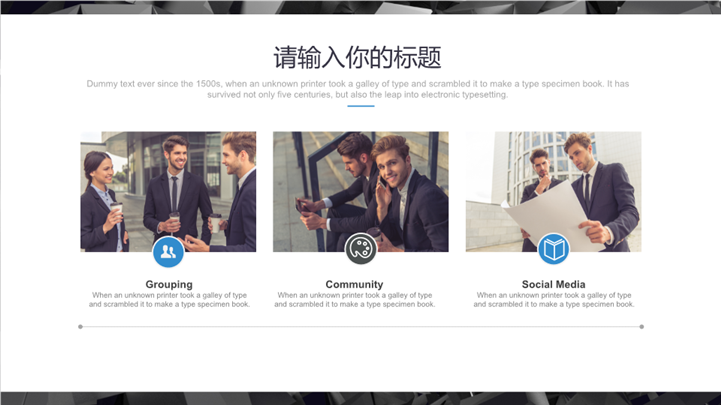 请输入你的标题

Dummy text ever since the 1500s, when an unknown printer took a galley of type and scrambled it to make a type specimen book. It has survived not only five centuries, but also the leap into electronic typesetting.

Grouping
When an unknown printer took a galley of type and scrambled it to make a type specimen book.

Community
When an unknown printer took a galley of type and scrambled it to make a type specimen book.

Social Media
When an unknown printer took a galley of type and scrambled it to make a type specimen book.