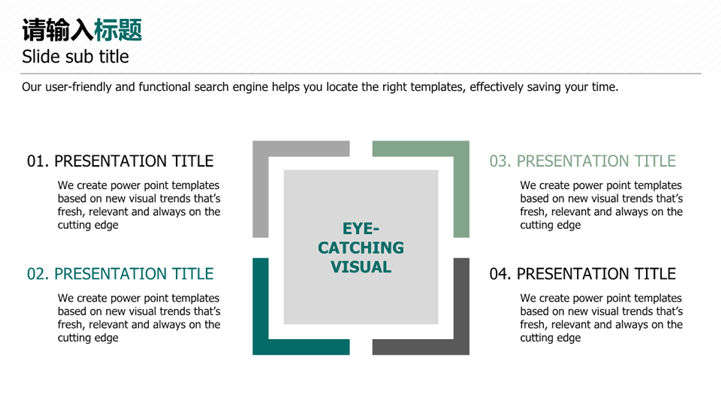 请输入标题
Slide sub title

Our user-friendly and functional search engine helps you locate the right templates, effectively saving your time.

01. PRESENTATION TITLE

We create power point templates based on new visual trends that's fresh, relevant and always on the cutting edge

02. PRESENTATION TITLE

We create power point templates based on new visual trends that's fresh, relevant and always on the cutting edge

EYE-CATCHING VISUAL

03. PRESENTATION TITLE

We create power point templates based on new visual trends that's fresh, relevant and always on the cutting edge

04. PRESENTATION TITLE

We create power point templates based on new visual trends that's fresh, relevant and always on the cutting edge